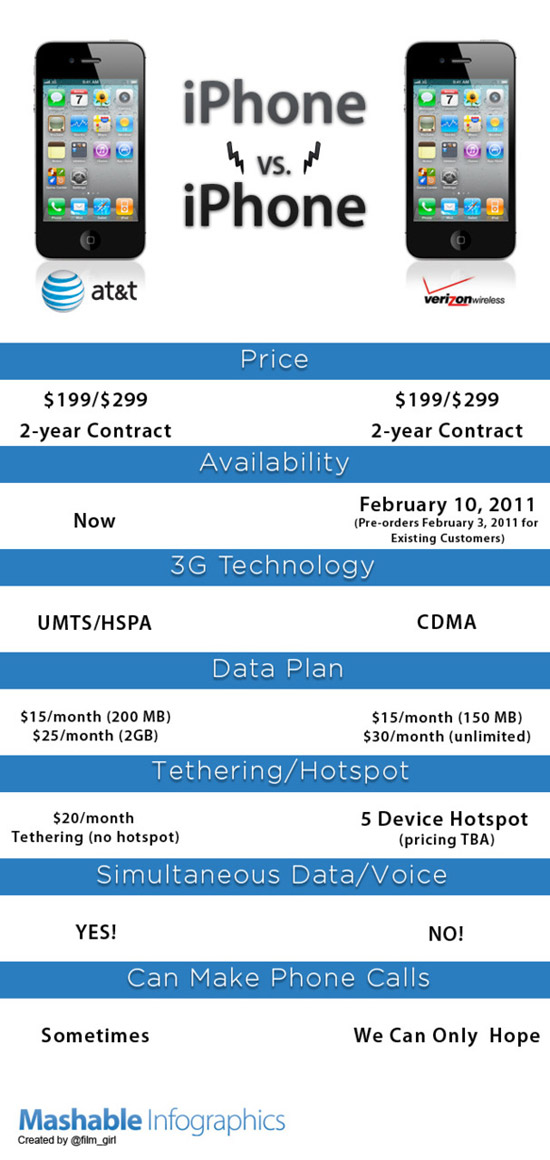 iPhone
vs.
iPhone

at&t

verizonwireless

Price

$199/$299
2-year Contract

$199/$299
2-year Contract

Availability

Now

February 10, 2011
(Pre-orders February 3, 2011 for Existing Customers)

3G Technology

UMTS/HSPA

CDMA

Data Plan

$15/month (200 MB)
$25/month (2GB)

$15/month (150 MB)
$30/month (unlimited)

Tethering/Hotspot

$20/month
Tethering (no hotspot)

5 Device Hotspot
(pricing TBA)

Simultaneous Data/Voice

YES!

NO!

Can Make Phone Calls

Sometimes

We Can Only Hope

Mashable Infographics
Created by @film_girl